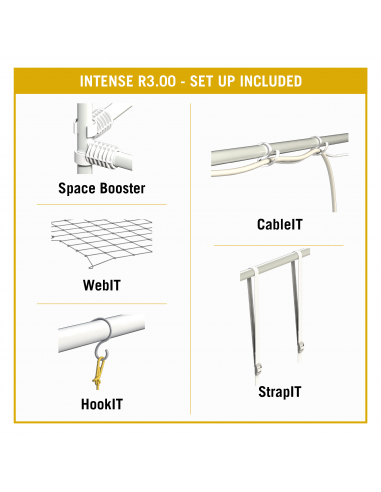 INTENSE R3.00 - SET UP INCLUDED

Space Booster

WebIT

HookIT

CableIT

StrapIT