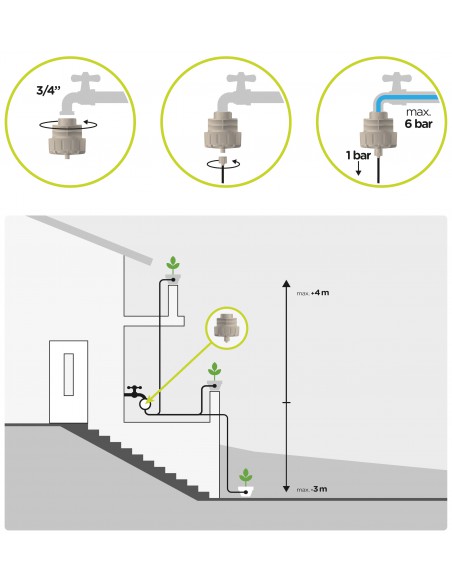 3/4"

max.
6 bar

1 bar

max. +4 m

max. -3 m