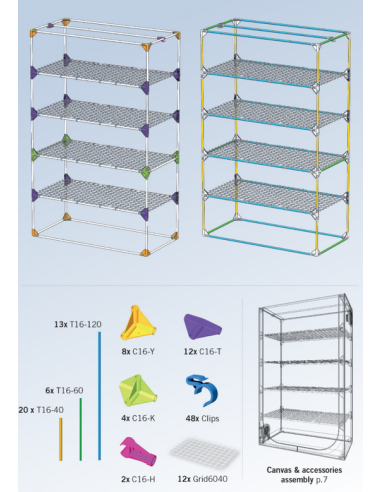 13x T16-120

6x T16-60

20 x T16-40

8x C16-Y

12x C16-T

4x C16-K

48x Clips

2x C16-H

12x Grid6040

Canvas & accessories assembly p.7