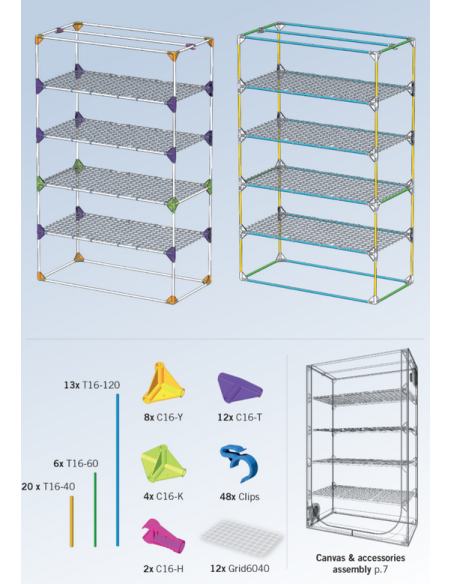 13x T16-120

6x T16-60

20 x T16-40

8x C16-Y

12x C16-T

4x C16-K

48x Clips

2x C16-H

12x Grid6040

Canvas & accessories assembly p.7