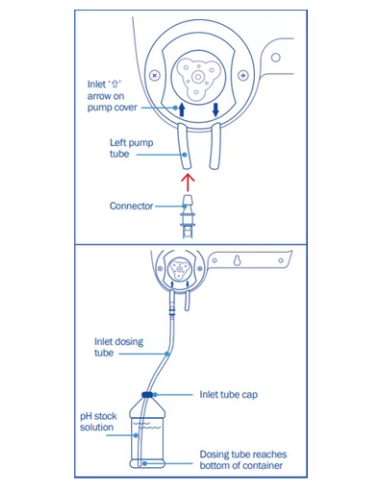 Inlet '⇧' arrow on pump cover

Left pump tube

Connector

Inlet dosing tube

Inlet tube cap

pH stock solution

Dosing tube reaches bottom of container