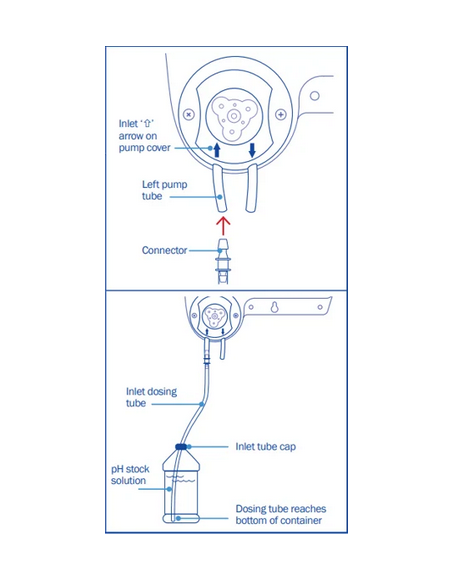 Inlet '⇧' arrow on pump cover

Left pump tube

Connector

Inlet dosing tube

Inlet tube cap

pH stock solution

Dosing tube reaches bottom of container