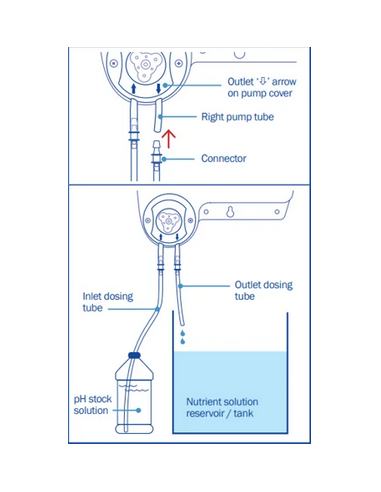 Outlet '⇩' arrow on pump cover

Right pump tube

Connector

Inlet dosing tube

Outlet dosing tube

pH stock solution

Nutrient solution reservoir / tank