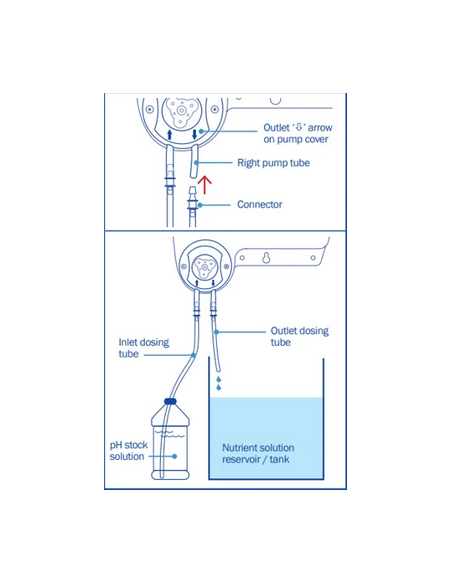 Outlet '⇩' arrow on pump cover

Right pump tube

Connector

Outlet dosing tube

Inlet dosing tube

pH stock solution

Nutrient solution reservoir / tank