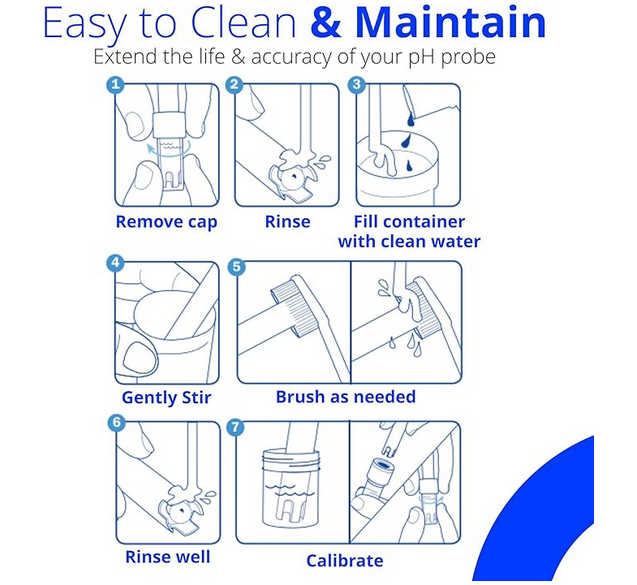 Easy to Clean & Maintain
Extend the life & accuracy of your pH probe

1
Remove cap

2
Rinse

3
Fill container with clean water

4
Gently Stir

5
Brush as needed

6
Rinse well

7
Calibrate